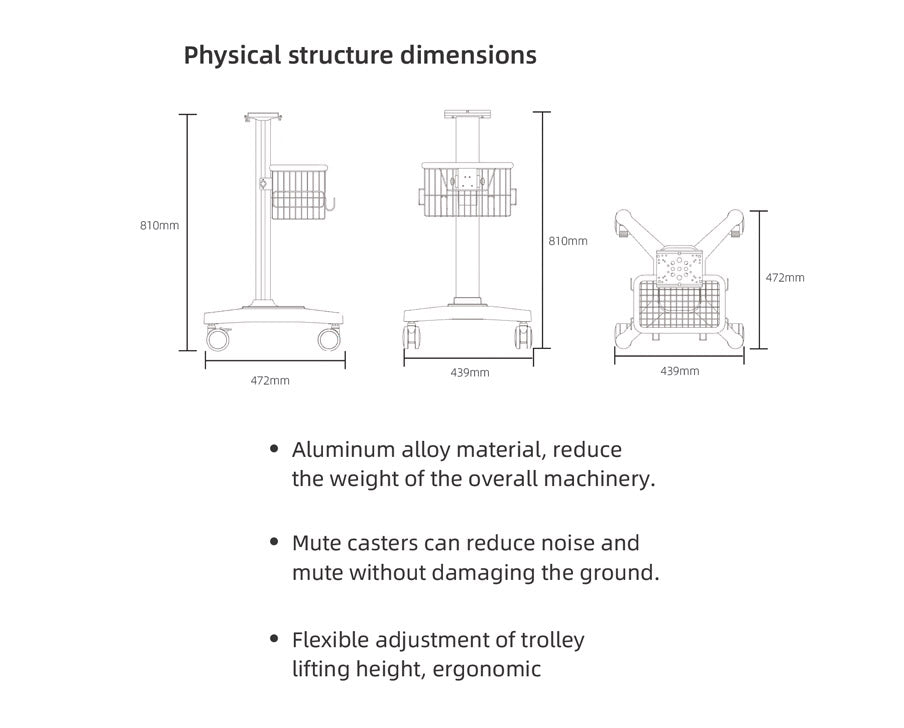 Physical structure dimensions

810mm

472mm

810mm

439mm

472mm

439mm

• Aluminum alloy material, reduce the weight of the overall machinery.

• Mute casters can reduce noise and mute without damaging the ground.

• Flexible adjustment of trolley lifting height, ergonomic